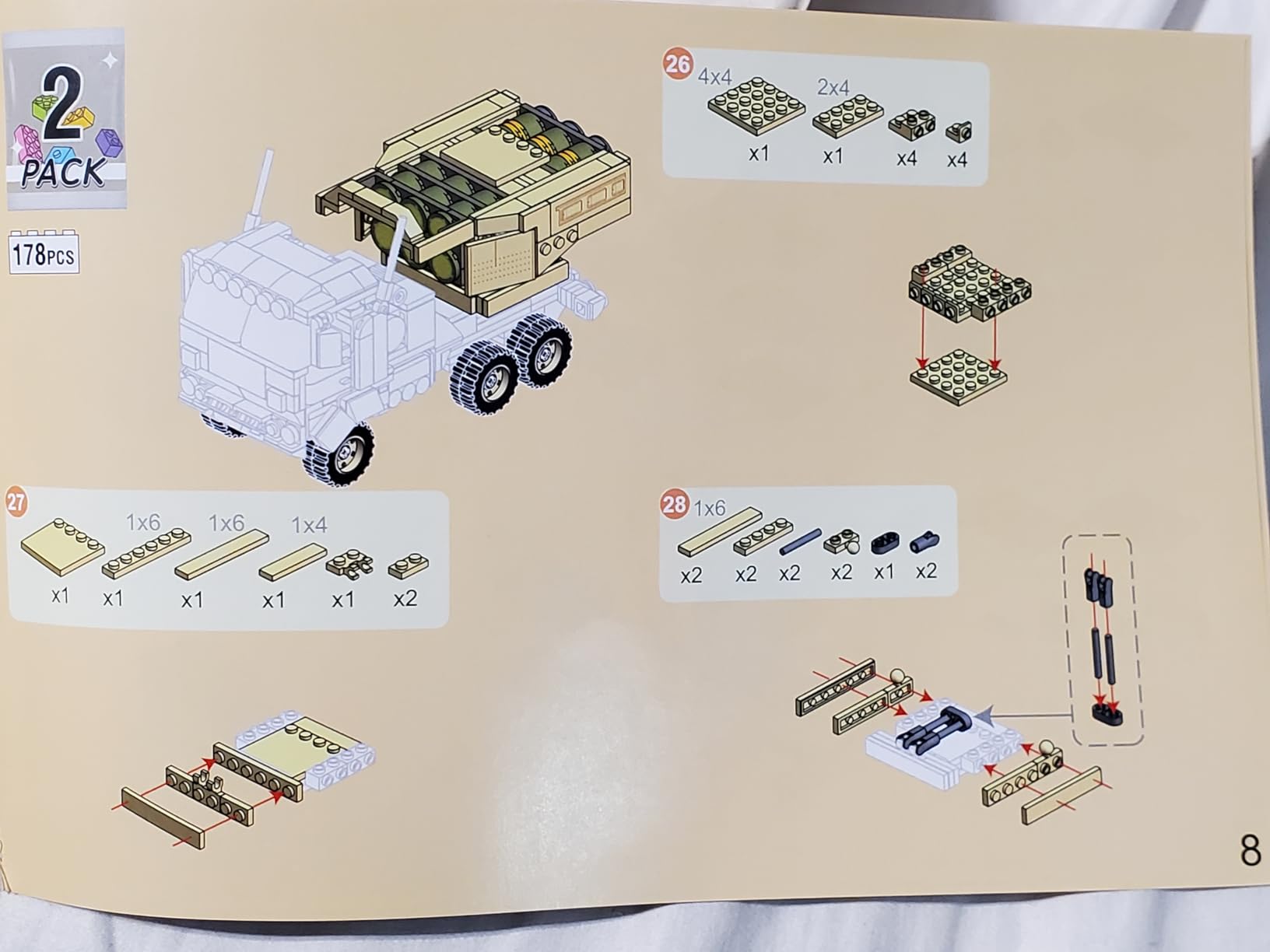 2
PACK

178PCS

26
4x4
2x4
x1
x1
x4
x4

27
1x6
1x6
1x4
x1
x1
x1
x1
x1
x2

28
1x6
x2
x2
x2
x2
x1
x2

8